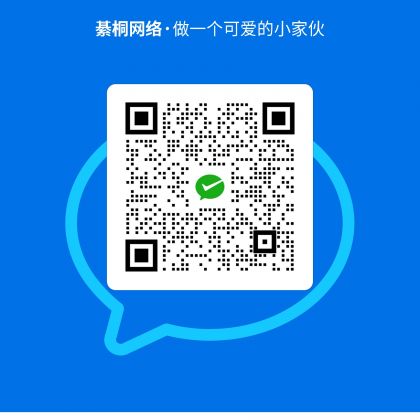 綦桐网络·做一个可爱的小家伙